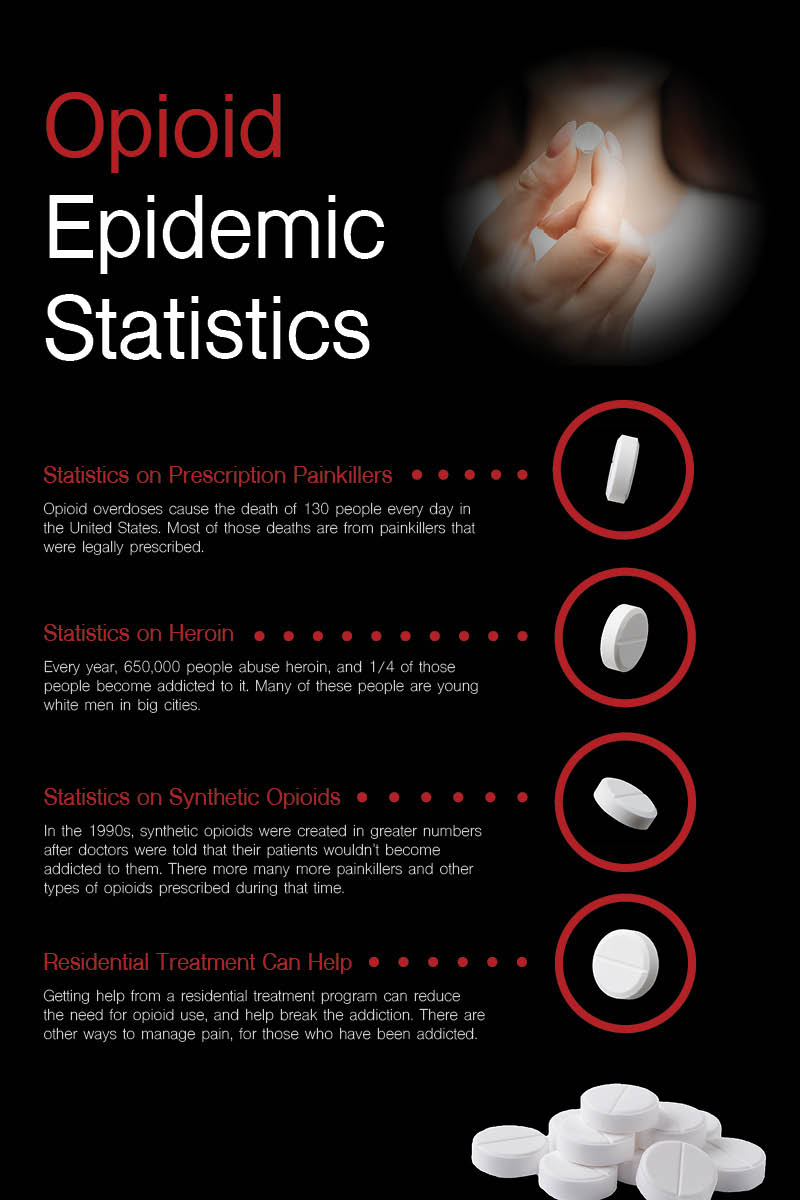 Opioid Epidemic Statistics

Statistics on Prescription Painkillers

Opioid overdoses cause the death of 130 people every day in the United States. Most of those deaths are from painkillers that were legally prescribed.

Statistics on Heroin

Every year, 650,000 people abuse heroin, and 1/4 of those people become addicted to it. Many of these people are young white men in big cities.

Statistics on Synthetic Opioids

In the 1990s, synthetic opioids were created in greater numbers after doctors were told that their patients wouldn't become addicted to them. There more many more painkillers and other types of opioids prescribed during that time.

Residential Treatment Can Help

Getting help from a residential treatment program can reduce the need for opioid use, and help break the addiction. There are other ways to manage pain, for those who have been addicted.